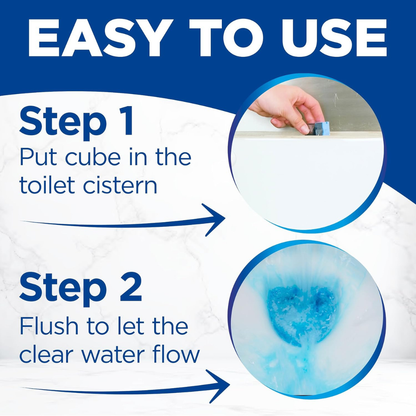 EASY TO USE

Step 1
Put cube in the toilet cistern

Step 2
Flush to let the clear water flow